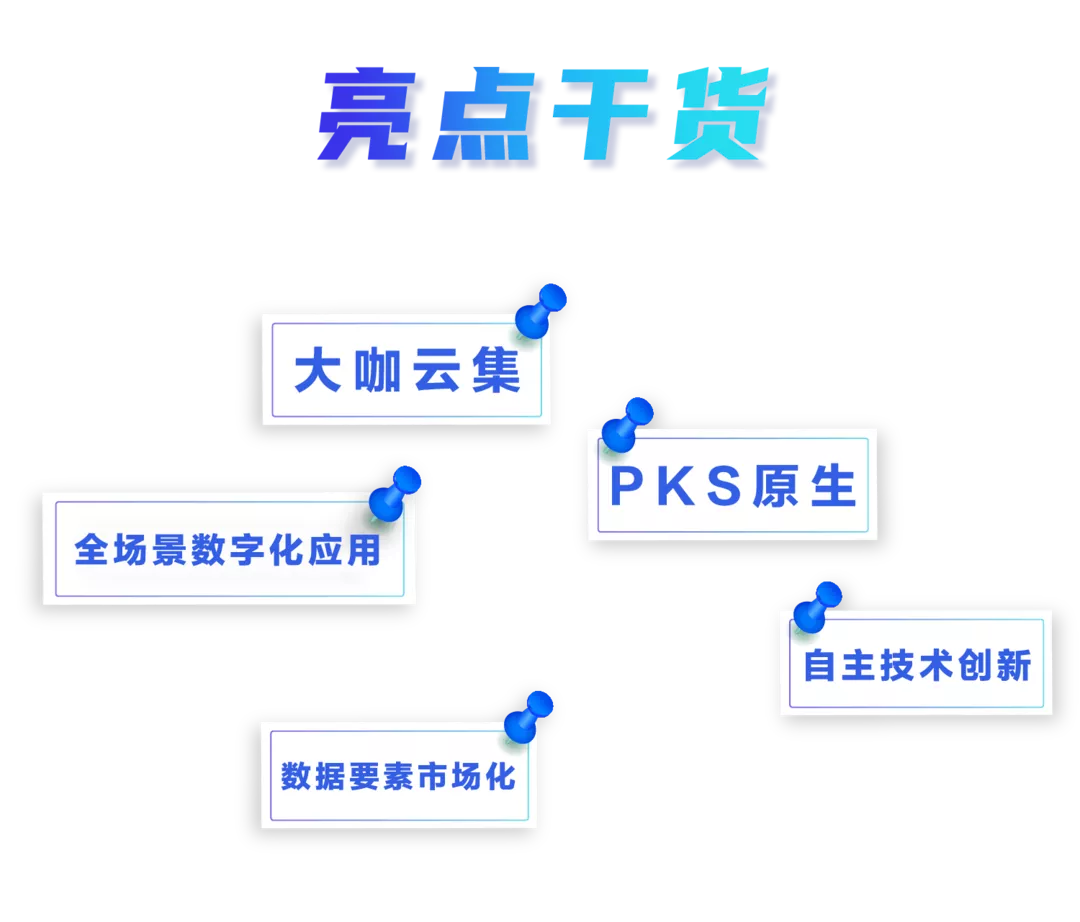 亮点干货

大咖云集

PKS原生

全场景数字化应用

自主技术创新

数据要素市场化